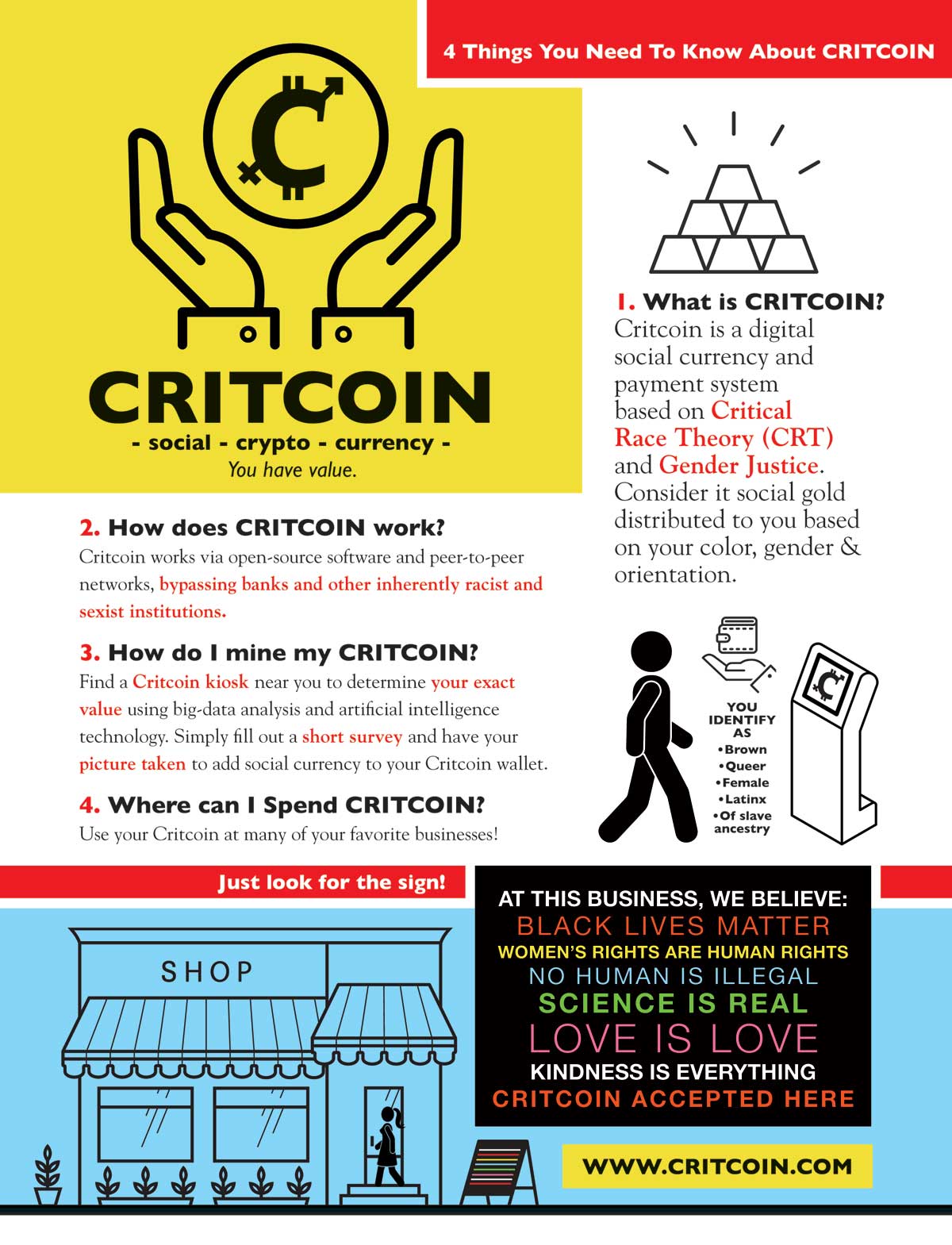 4 Things You Need To Know About CRITCOIN

CRITCOIN
- social - crypto - currency -
You have value.

1. What is CRITCOIN?
Critcoin is a digital social currency and payment system based on Critical Race Theory (CRT) and Gender Justice. Consider it social gold distributed to you based on your color, gender & orientation.

2. How does CRITCOIN work?
Critcoin works via open-source software and peer-to-peer networks, bypassing banks and other inherently racist and sexist institutions.

3. How do I mine my CRITCOIN?
Find a Critcoin kiosk near you to determine your exact value using big-data analysis and artificial intelligence technology. Simply fill out a short survey and have your picture taken to add social currency to your Critcoin wallet.

4. Where can I Spend CRITCOIN?
Use your Critcoin at many of your favorite businesses!

YOU IDENTIFY AS
•Brown
•Queer
•Female
•Latinx
•Of slave ancestry

Just look for the sign!

SHOP

AT THIS BUSINESS, WE BELIEVE:
BLACK LIVES MATTER
WOMEN'S RIGHTS ARE HUMAN RIGHTS
NO HUMAN IS ILLEGAL
SCIENCE IS REAL
LOVE IS LOVE
KINDNESS IS EVERYTHING
CRITCOIN ACCEPTED HERE

WWW.CRITCOIN.COM